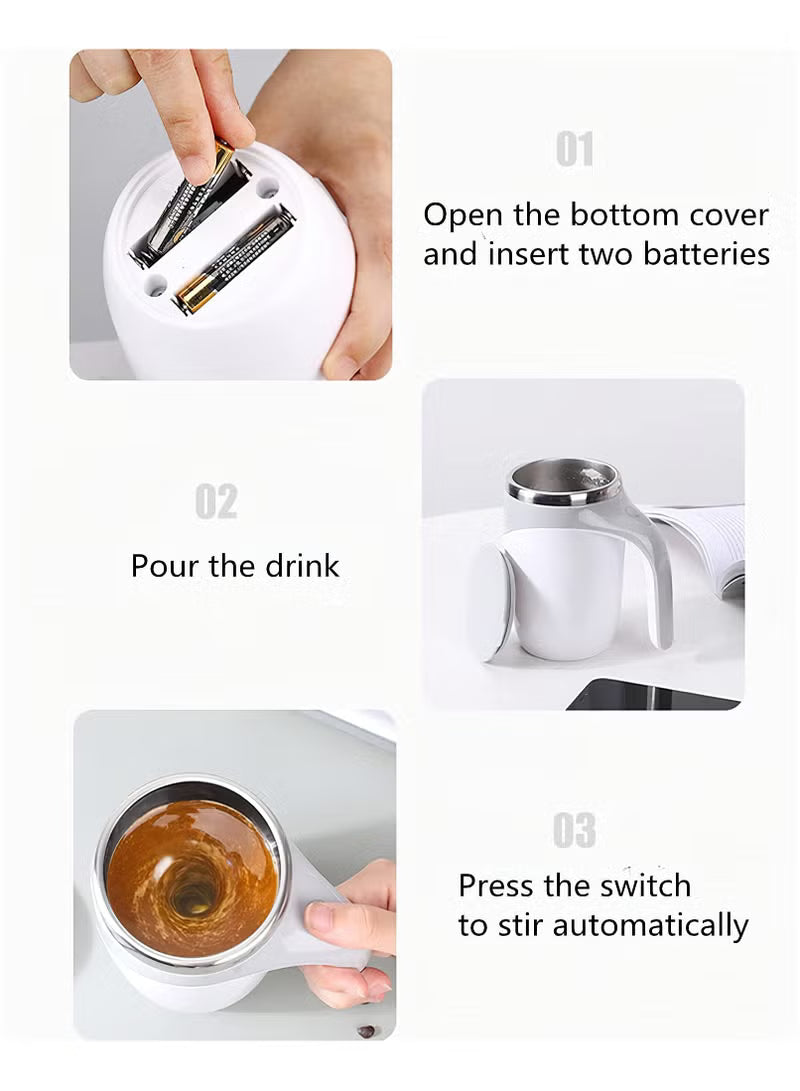 01

Open the bottom cover and insert two batteries

02

Pour the drink

03

Press the switch to stir automatically